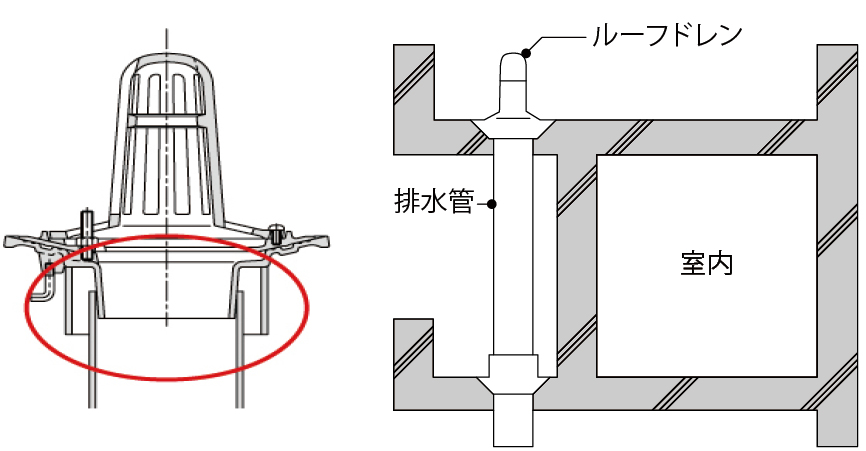 ルーフドレン

排水管

室内