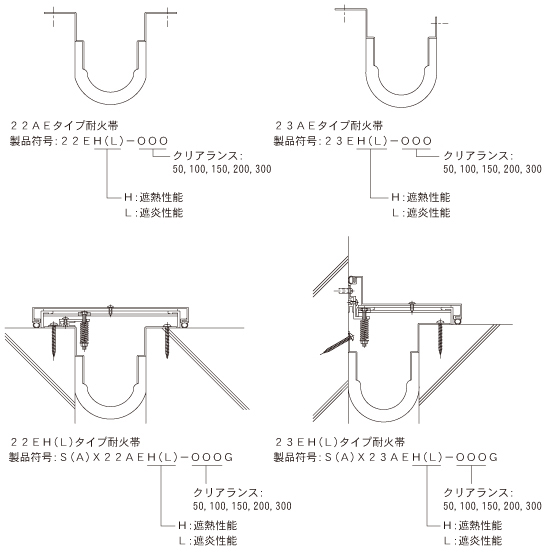 ２２ＡＥタイプ耐火帯
製品符号：２２ＥＨ（Ｌ）－ＯＯＯ
クリアランス：
50, 100, 150, 200, 300
Ｈ：遮熱性能
Ｌ：遮炎性能

２３ＡＥタイプ耐火帯
製品符号：２３ＥＨ（Ｌ）－ＯＯＯ
クリアランス：
50, 100, 150, 200, 300
Ｈ：遮熱性能
Ｌ：遮炎性能

２２ＥＨ（Ｌ）タイプ耐火帯
製品符号：Ｓ（Ａ）Ｘ２２ＡＥＨ（Ｌ）－ＯＯＯＧ
クリアランス：
50, 100, 150, 200, 300
Ｈ：遮熱性能
Ｌ：遮炎性能

２３ＥＨ（Ｌ）タイプ耐火帯
製品符号：Ｓ（Ａ）Ｘ２３ＡＥＨ（Ｌ）－ＯＯＯＧ
クリアランス：
50, 100, 150, 200, 300
Ｈ：遮熱性能
Ｌ：遮炎性能