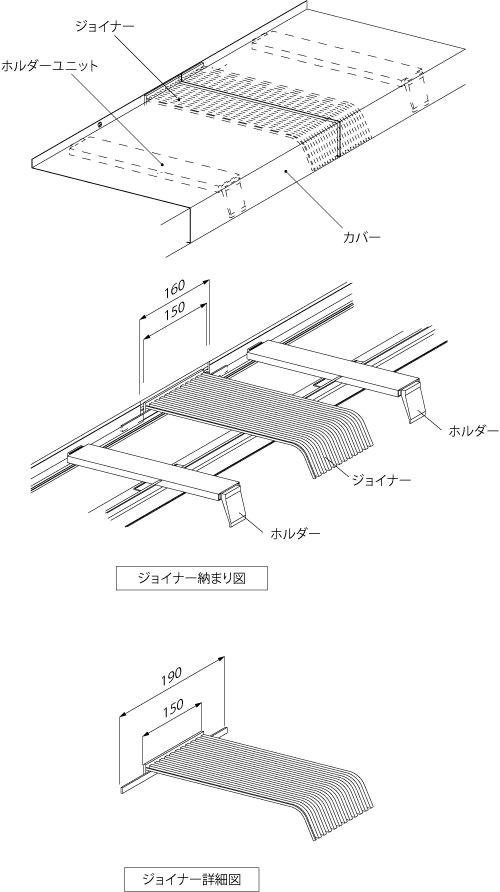 ジョイナー
ホルダーユニット
カバー

160
150
ホルダー
ジョイナー
ホルダー

ジョイナー納まり図

190
150

ジョイナー詳細図