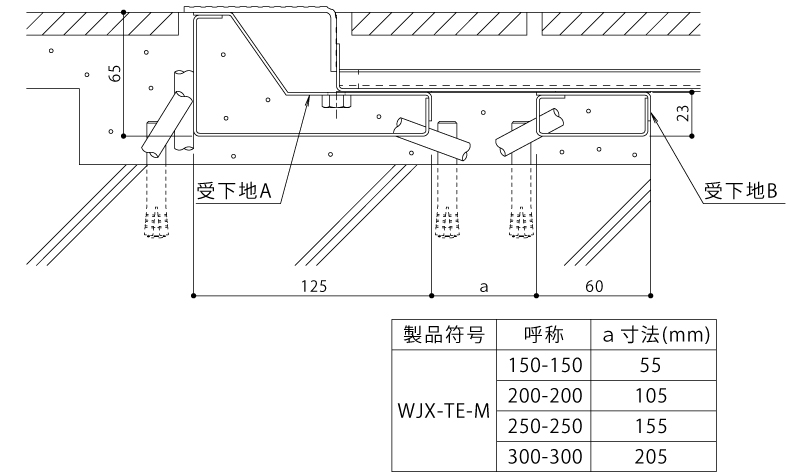 65

23

受下地A

受下地B

125

a

60

| 製品符号 | 呼称 | a 寸法(mm) |
|---|---|---|
| WJX-TE-M | 150-150 | 55 |
| | 200-200 | 105 |
| | 250-250 | 155 |
| | 300-300 | 205 |