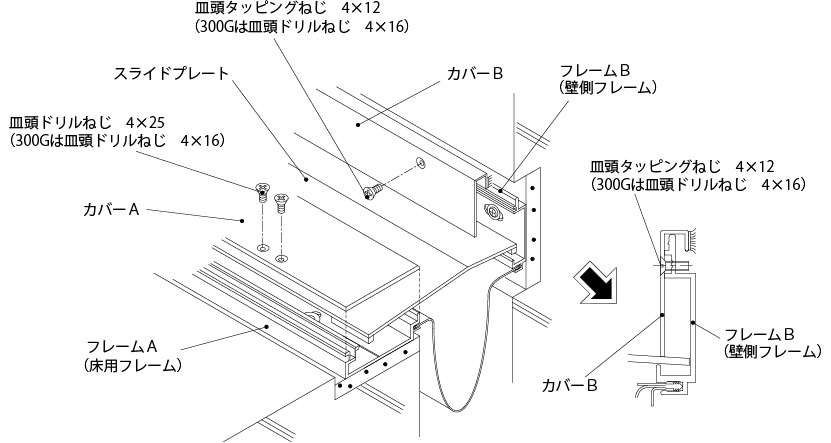 皿頭タッピングねじ　4×12
（300Gは皿頭ドリルねじ　4×16）

スライドプレート

カバーB

フレームB
（壁側フレーム）

皿頭ドリルねじ　4×25
（300Gは皿頭ドリルねじ　4×16）

カバーA

フレームA
（床用フレーム）

皿頭タッピングねじ　4×12
（300Gは皿頭ドリルねじ　4×16）

フレームB
（壁側フレーム）

カバーB