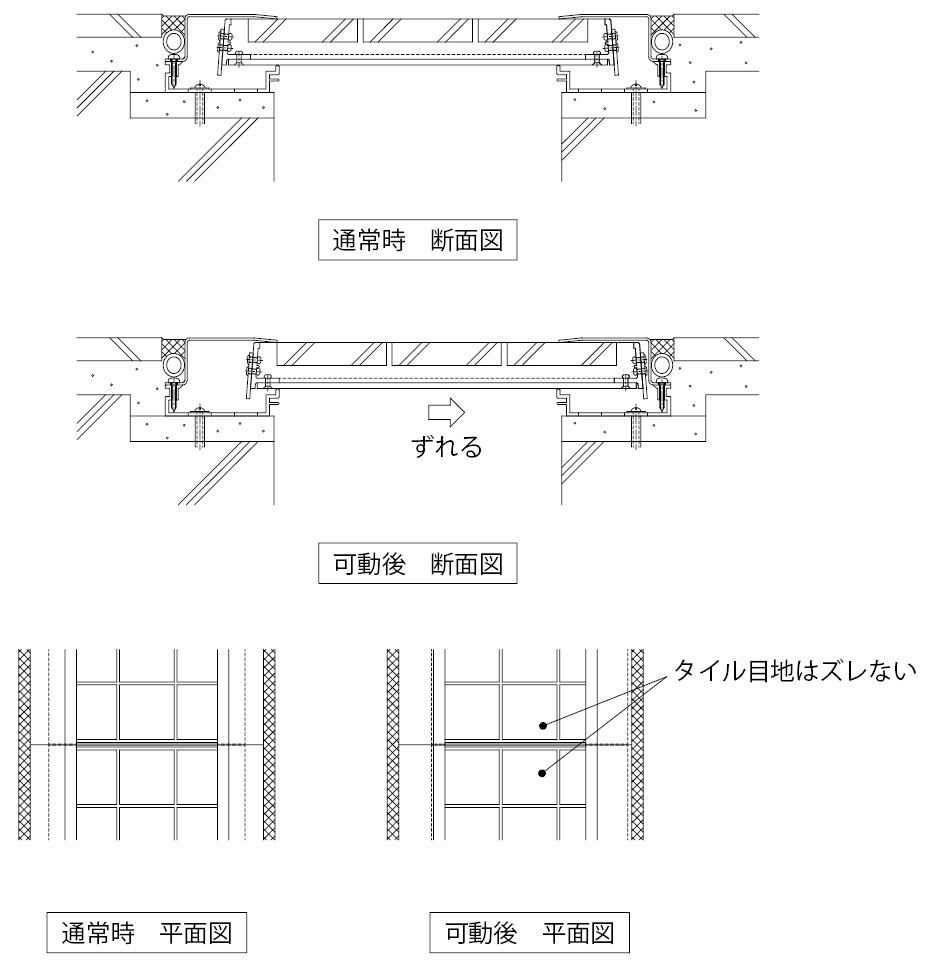 通常時　断面図

ずれる

可動後　断面図

タイル目地はズレない

通常時　平面図

可動後　平面図