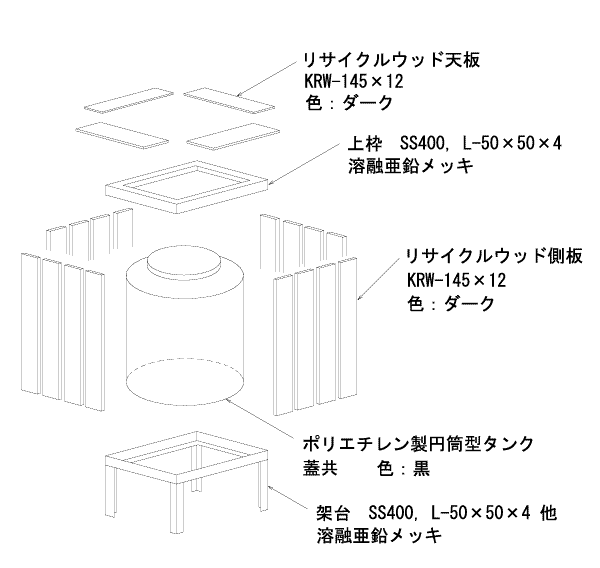 リサイクルウッド天板
KRW-145×12
色：ダーク

上枠　SS400, L-50×50×4
溶融亜鉛メッキ

リサイクルウッド側板
KRW-145×12
色：ダーク

ポリエチレン製円筒型タンク
蓋共　　色：黒

架台　SS400, L-50×50×4 他
溶融亜鉛メッキ