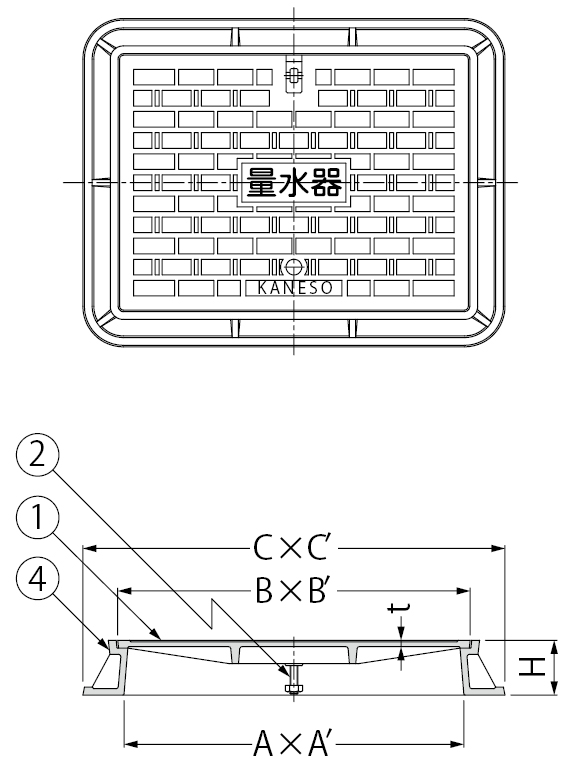 量水器

KANESO

2

1

4

C×C′

B×B′

t

H

A×A′