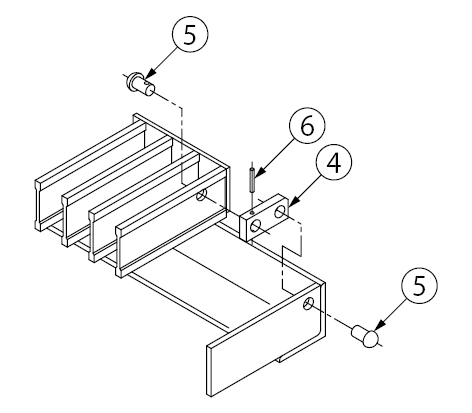 5
6
4
5