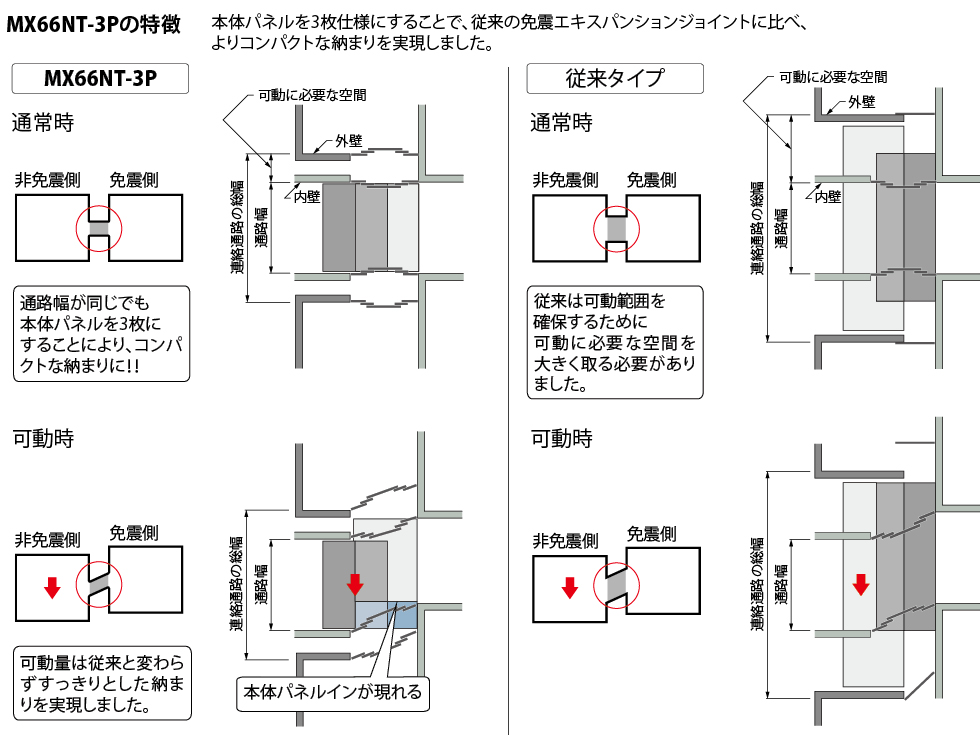 MX66NT-3Pの特徴

本体パネルを3枚仕様にすることで、従来の免震エキスパンションジョイントに比べ、よりコンパクトな納まりを実現しました。

MX66NT-3P

通常時

非免震側　免震側

通路幅が同じでも本体パネルを3枚にすることにより、コンパクトな納まりに!!

可動に必要な空間

外壁

内壁

連絡通路の総幅

通路幅

可動時

非免震側　免震側

可動量は従来と変わらずすっきりとした納まりを実現しました。

連絡通路の総幅

通路幅

本体パネルインが現れる

従来タイプ

通常時

非免震側　免震側

従来は可動範囲を確保するために可動に必要な空間を大きく取る必要がありました。

可動に必要な空間

外壁

内壁

連絡通路の総幅

通路幅

可動時

非免震側　免震側

連絡通路の総幅

通路幅