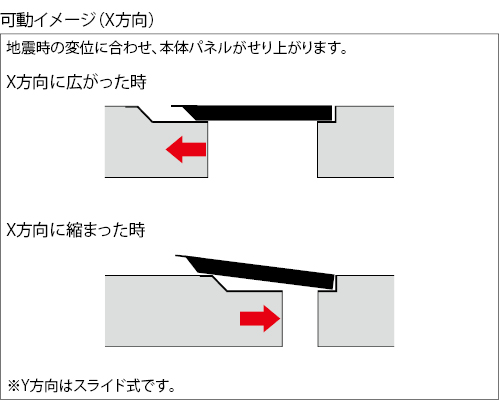 可動イメージ（X方向）

地震時の変位に合わせ、本体パネルがせり上がります。

X方向に広がった時

X方向に縮まった時

※Y方向はスライド式です。