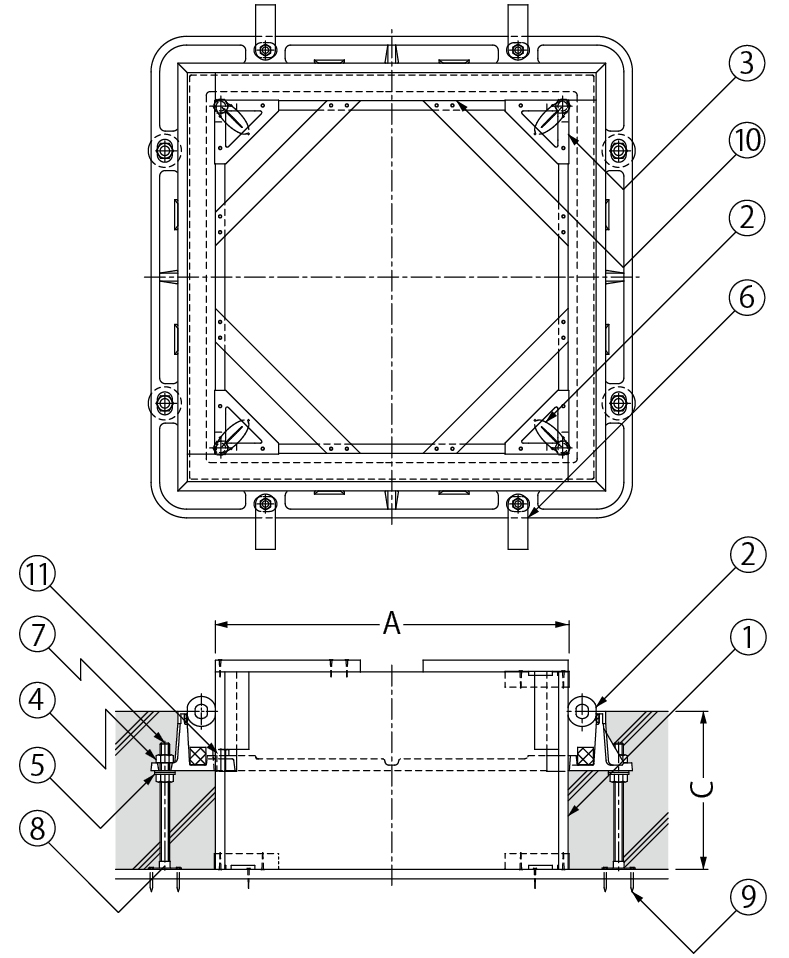 ③
⑩
②
⑥
⑪
⑦
④
⑤
⑧
A
②
①
C
⑨