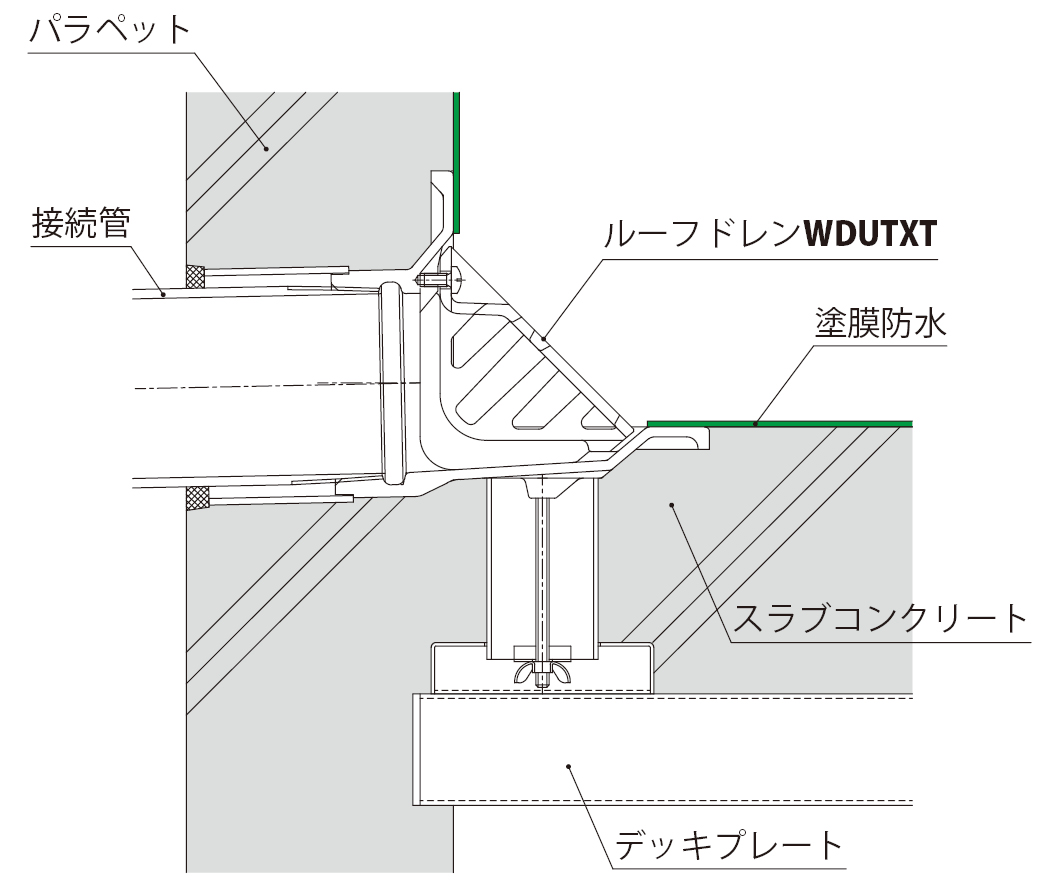 パラペット

接続管

ルーフドレンWDUTXT

塗膜防水

スラブコンクリート

デッキプレート