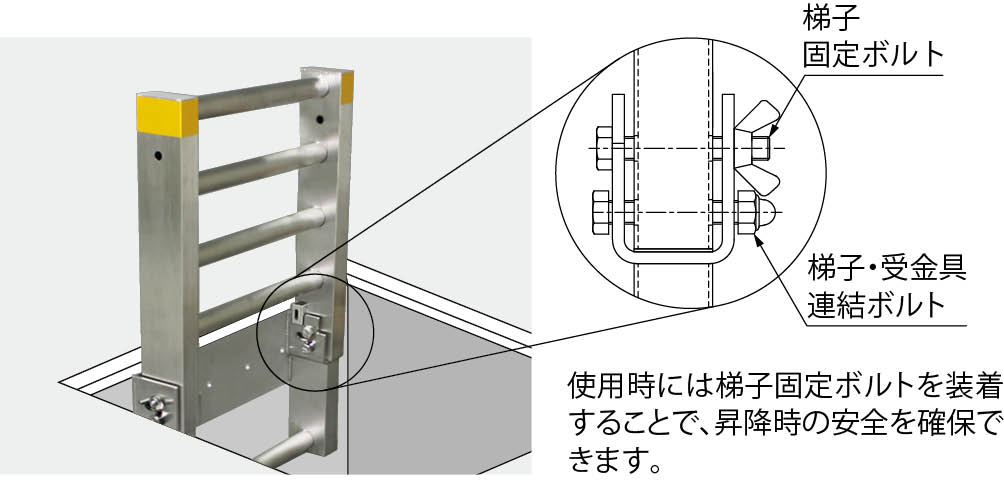 梯子
固定ボルト

梯子・受金具
連結ボルト

使用時には梯子固定ボルトを装着することで、昇降時の安全を確保できます。